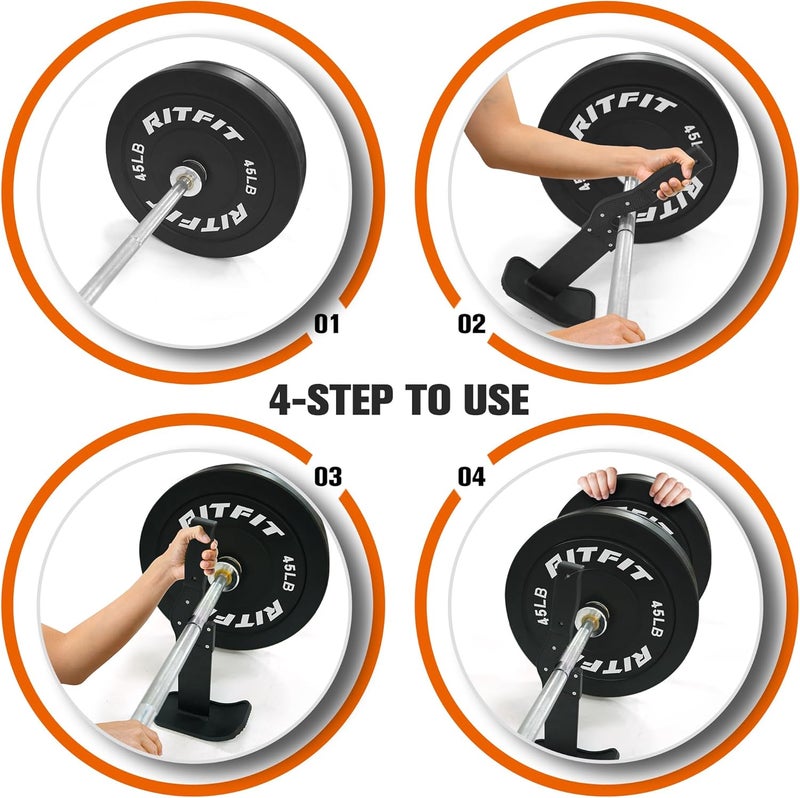 RITFIT
45LB
45LB
RITFIT
01

RITFIT
45LB
02

4-STEP TO USE

03
RITFIT
45LB
RITFIT

04
RITFIT
45LB
45LB
RITFIT